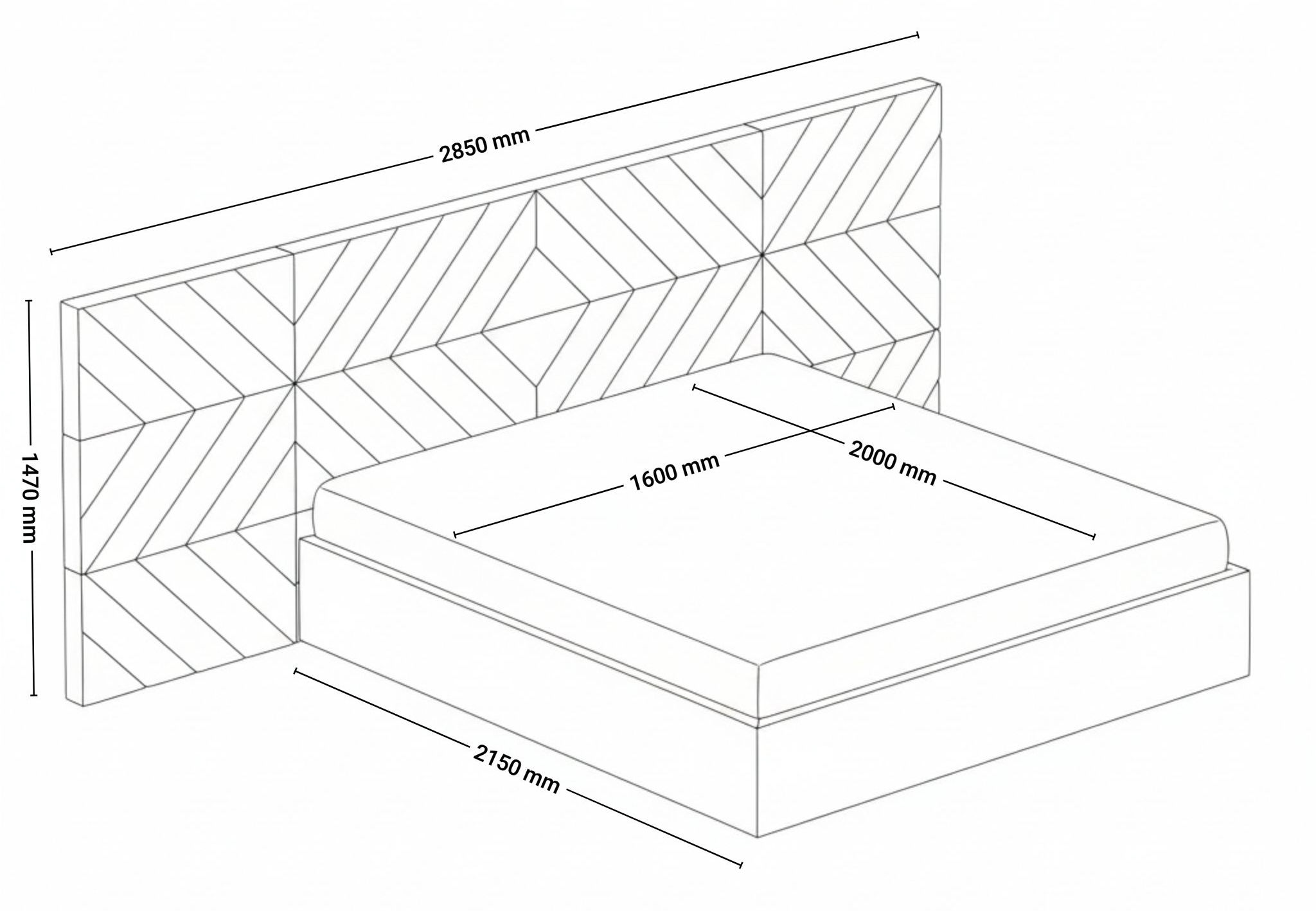 2850 mm

1470 mm

1600 mm

2000 mm

2150 mm