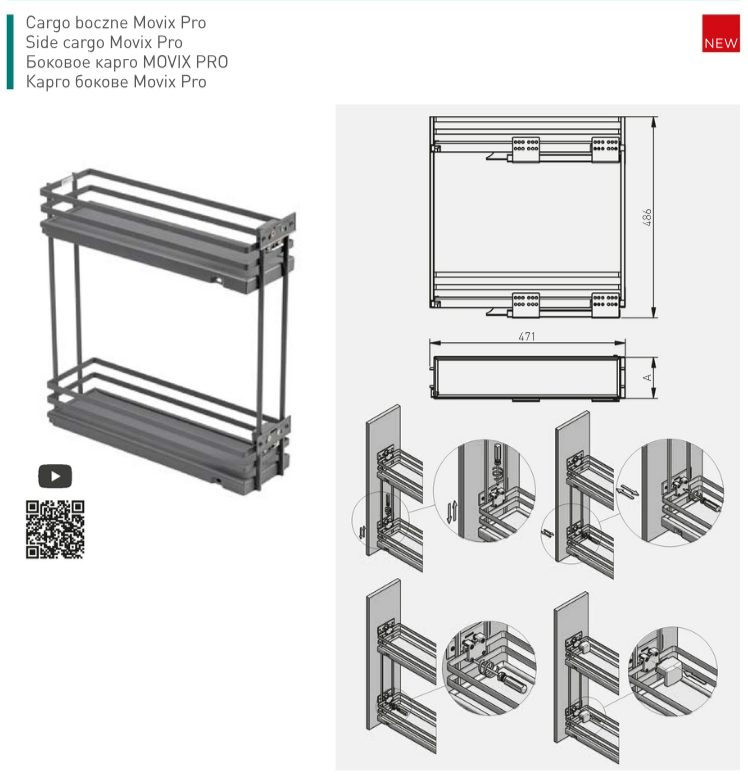 Cargo boczne Movix Pro
Side cargo Movix Pro
Боковое карго MOVIX PRO
Карго бокове Movix Pro

NEW

486

471

A