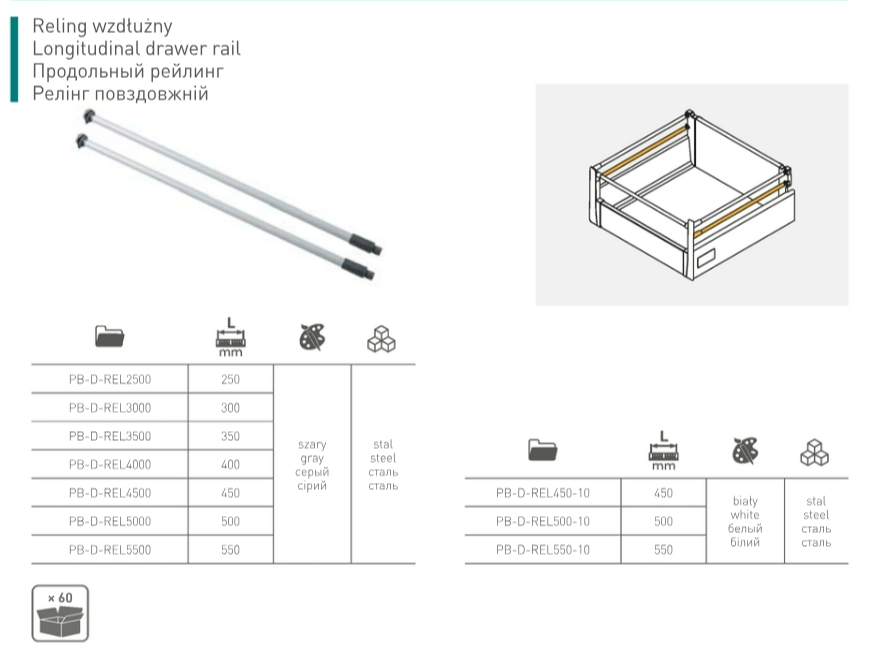 Reling wzdłużny
Longitudinal drawer rail
Продольный рейлинг
Релінг повздовжній

| | L mm | | |
|---|---|---|---|
| PB-D-REL2500 | 250 | szary gray серый сірий | stal steel сталь сталь |
| PB-D-REL3000 | 300 | | |
| PB-D-REL3500 | 350 | | |
| PB-D-REL4000 | 400 | | |
| PB-D-REL4500 | 450 | | |
| PB-D-REL5000 | 500 | | |
| PB-D-REL5500 | 550 | | |

| | L mm | | |
|---|---|---|---|
| PB-D-REL450-10 | 450 | biały white белый білий | stal steel сталь сталь |
| PB-D-REL500-10 | 500 | | |
| PB-D-REL550-10 | 550 | | |

× 60