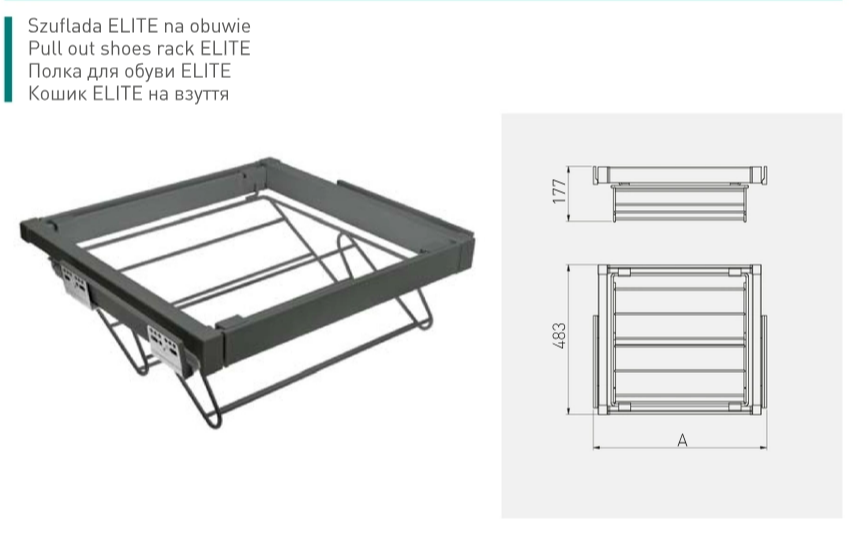 Szuflada ELITE na obuwie
Pull out shoes rack ELITE
Полка для обуви ELITE
Кошик ELITE на взуття

177

483

A