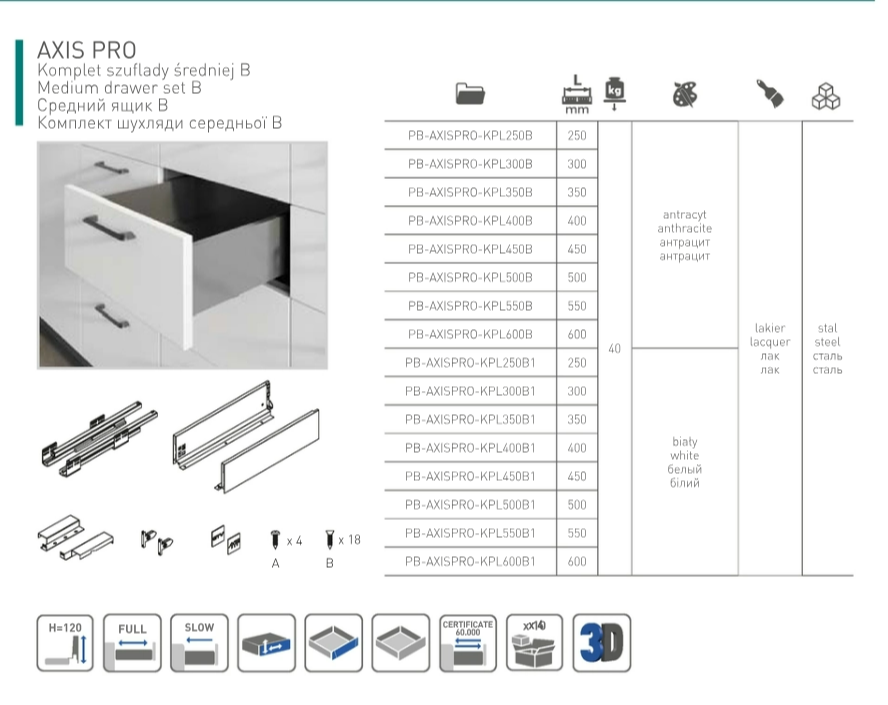 AXIS PRO
Komplet szuflady średniej B
Medium drawer set B
Средний ящик B
Комплект шухляди середньої B

x 4
A
x 18
B

| | L mm | kg | | | |
|---|---|---|---|---|---|
| PB-AXISPRO-KPL250B | 250 | 40 | antracyt anthracite антрацит антрацит | lakier lacquer лак лак | stal steel сталь сталь |
| PB-AXISPRO-KPL300B | 300 | | | | |
| PB-AXISPRO-KPL350B | 350 | | | | |
| PB-AXISPRO-KPL400B | 400 | | | | |
| PB-AXISPRO-KPL450B | 450 | | | | |
| PB-AXISPRO-KPL500B | 500 | | | | |
| PB-AXISPRO-KPL550B | 550 | | | | |
| PB-AXISPRO-KPL600B | 600 | | | | |
| PB-AXISPRO-KPL250B1 | 250 | | biały white белый білий | | |
| PB-AXISPRO-KPL300B1 | 300 | | | | |
| PB-AXISPRO-KPL350B1 | 350 | | | | |
| PB-AXISPRO-KPL400B1 | 400 | | | | |
| PB-AXISPRO-KPL450B1 | 450 | | | | |
| PB-AXISPRO-KPL500B1 | 500 | | | | |
| PB-AXISPRO-KPL550B1 | 550 | | | | |
| PB-AXISPRO-KPL600B1 | 600 | | | | |

H=120
FULL
SLOW
CERTIFICATE 60.000
x14
3D