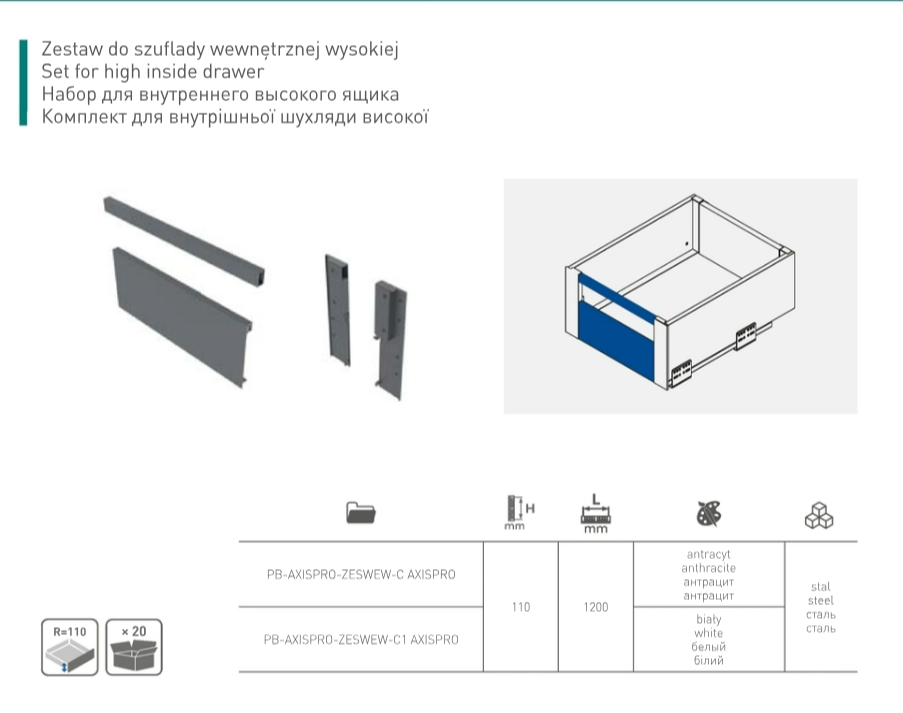 Zestaw do szuflady wewnętrznej wysokiej
Set for high inside drawer
Набор для внутреннего высокого ящика
Комплект для внутрішньої шухляди високої

|  | H mm | L mm |  |  |
|---|---|---|---|---|
| PB-AXISPRO-ZESWEW-C AXISPRO | 110 | 1200 | antracyt anthracite антрацит антрацит | stal steel сталь сталь |
| PB-AXISPRO-ZESWEW-C1 AXISPRO | 110 | 1200 | biały white белый білий | stal steel сталь сталь |

R=110
× 20